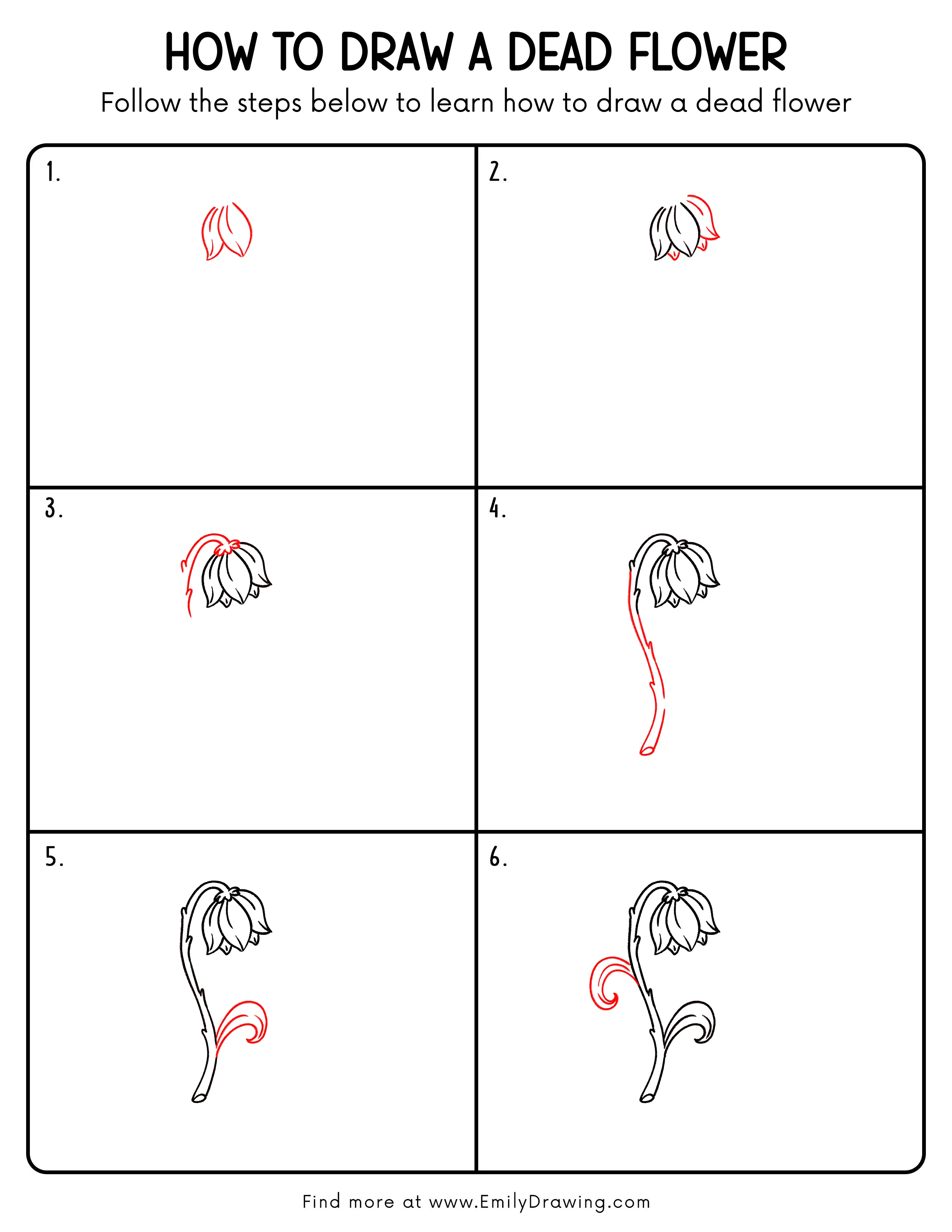 HOW TO DRAW A DEAD FLOWER

Follow the steps below to learn how to draw a dead flower

1.

2.

3.

4.

5.

6.

Find more at www.EmilyDrawing.com